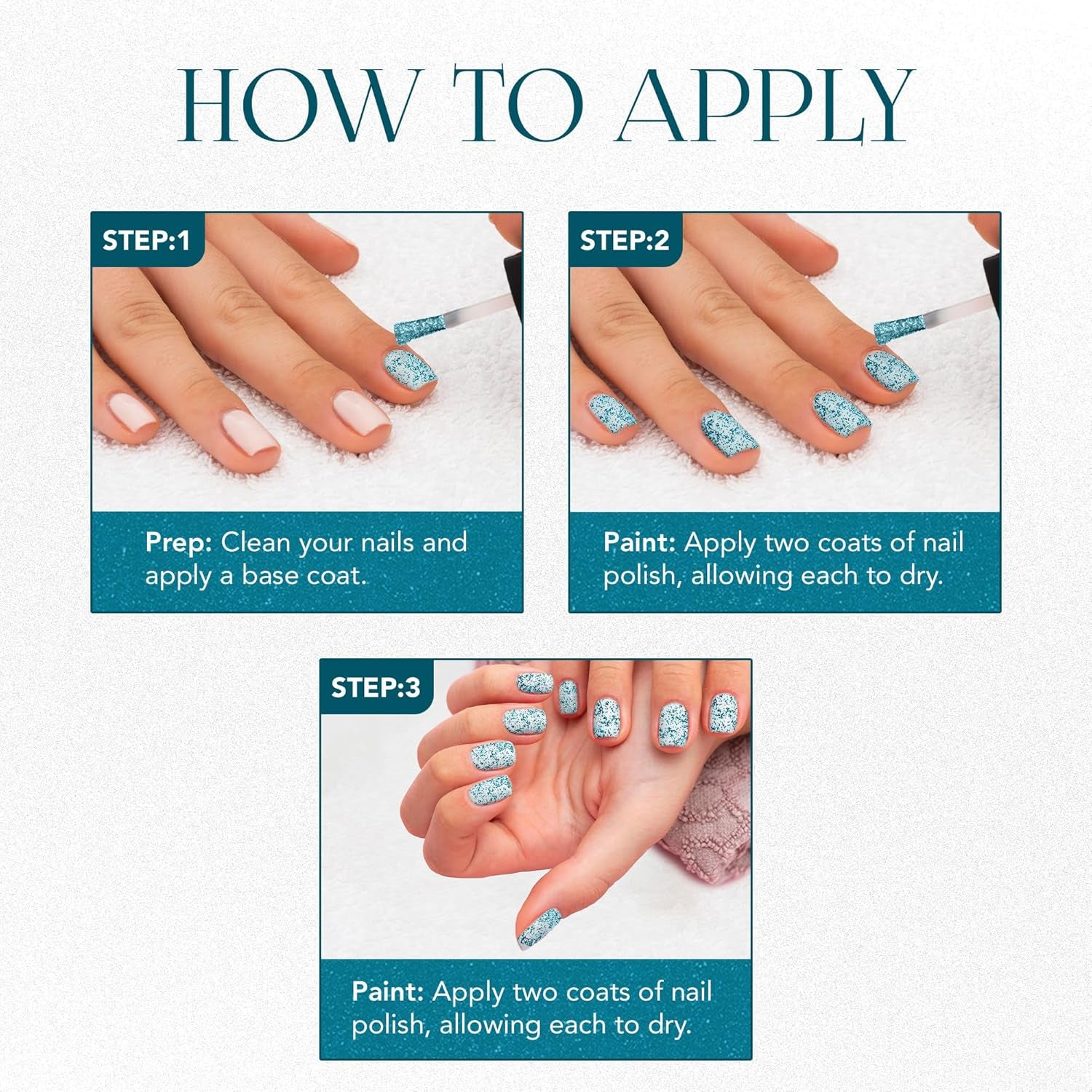 HOW TO APPLY

STEP:1

Prep: Clean your nails and apply a base coat.

STEP:2

Paint: Apply two coats of nail polish, allowing each to dry.

STEP:3

Paint: Apply two coats of nail polish, allowing each to dry.